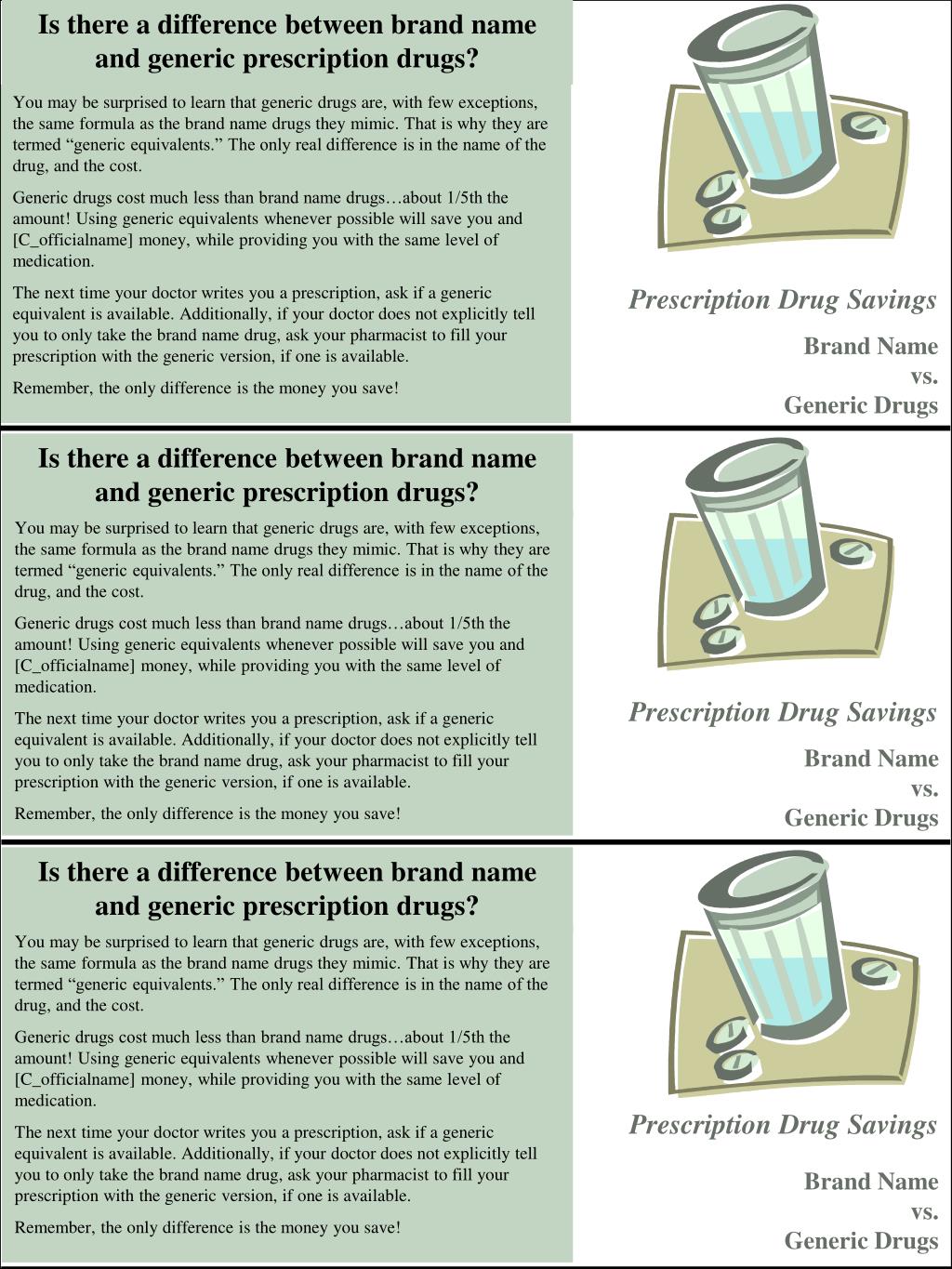 Is there a difference between brand name and generic prescription drugs?

You may be surprised to learn that generic drugs are, with few exceptions, the same formula as the brand name drugs they mimic. That is why they are termed “generic equivalents.” The only real difference is in the name of the drug, and the cost.

Generic drugs cost much less than brand name drugs…about 1/5th the amount! Using generic equivalents whenever possible will save you and [C_officialname] money, while providing you with the same level of medication.

The next time your doctor writes you a prescription, ask if a generic equivalent is available. Additionally, if your doctor does not explicitly tell you to only take the brand name drug, ask your pharmacist to fill your prescription with the generic version, if one is available.

Remember, the only difference is the money you save!

Prescription Drug Savings

Brand Name vs. Generic Drugs

Is there a difference between brand name and generic prescription drugs?

You may be surprised to learn that generic drugs are, with few exceptions, the same formula as the brand name drugs they mimic. That is why they are termed “generic equivalents.” The only real difference is in the name of the drug, and the cost.

Generic drugs cost much less than brand name drugs…about 1/5th the amount! Using generic equivalents whenever possible will save you and [C_officialname] money, while providing you with the same level of medication.

The next time your doctor writes you a prescription, ask if a generic equivalent is available. Additionally, if your doctor does not explicitly tell you to only take the brand name drug, ask your pharmacist to fill your prescription with the generic version, if one is available.

Remember, the only difference is the money you save!

Prescription Drug Savings

Brand Name vs. Generic Drugs

Is there a difference between brand name and generic prescription drugs?

You may be surprised to learn that generic drugs are, with few exceptions, the same formula as the brand name drugs they mimic. That is why they are termed “generic equivalents.” The only real difference is in the name of the drug, and the cost.

Generic drugs cost much less than brand name drugs…about 1/5th the amount! Using generic equivalents whenever possible will save you and [C_officialname] money, while providing you with the same level of medication.

The next time your doctor writes you a prescription, ask if a generic equivalent is available. Additionally, if your doctor does not explicitly tell you to only take the brand name drug, ask your pharmacist to fill your prescription with the generic version, if one is available.

Remember, the only difference is the money you save!

Prescription Drug Savings

Brand Name vs. Generic Drugs