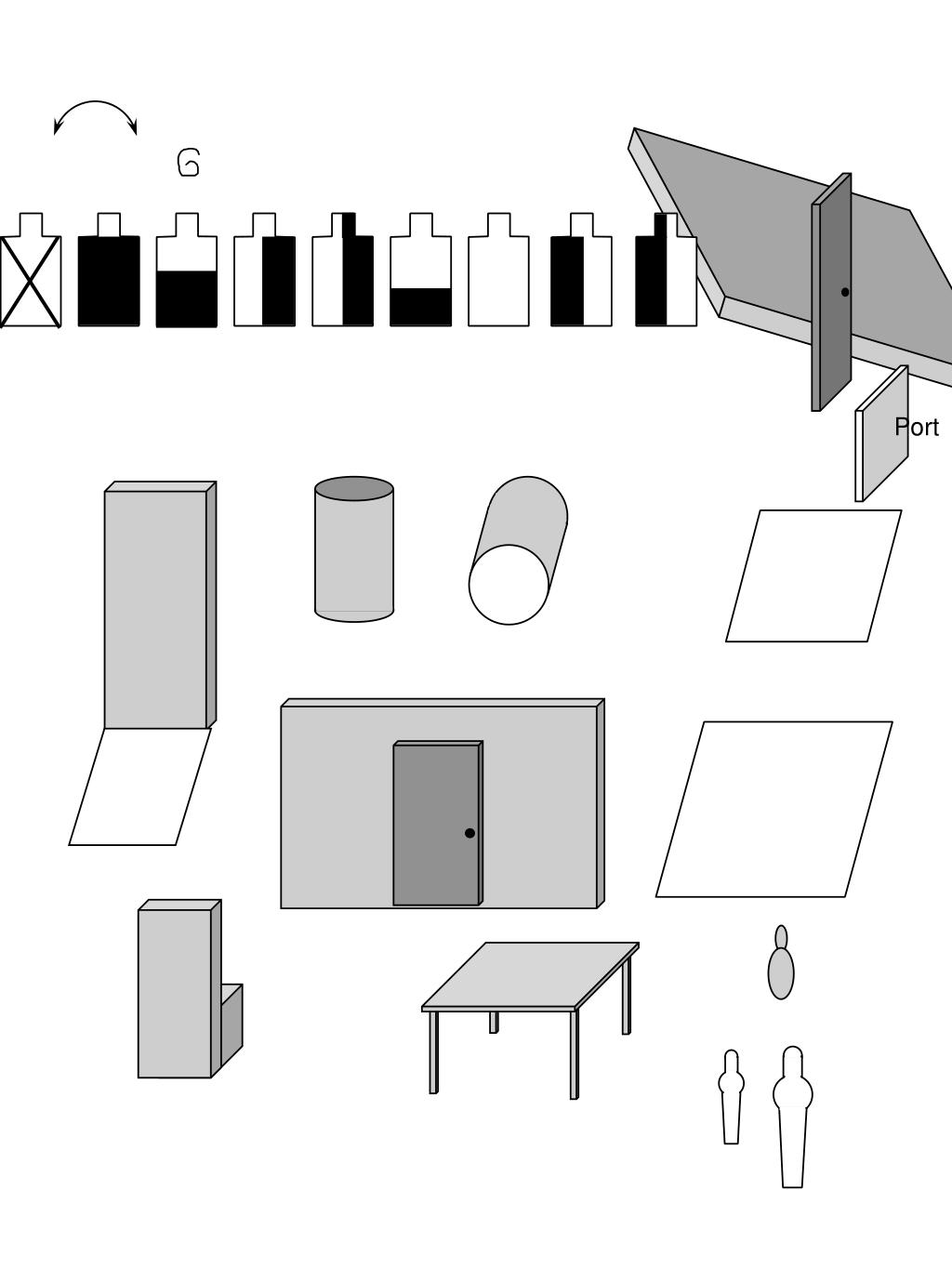 G

Port