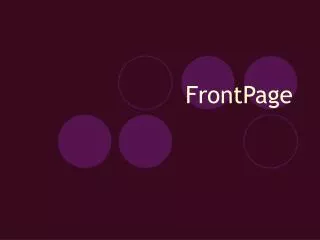 FrontPage